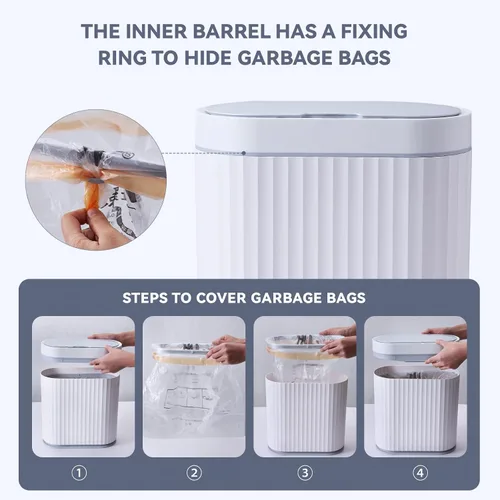 THE INNER BARREL HAS A FIXING RING TO HIDE GARBAGE BAGS

STEPS TO COVER GARBAGE BAGS

①

②

③

④