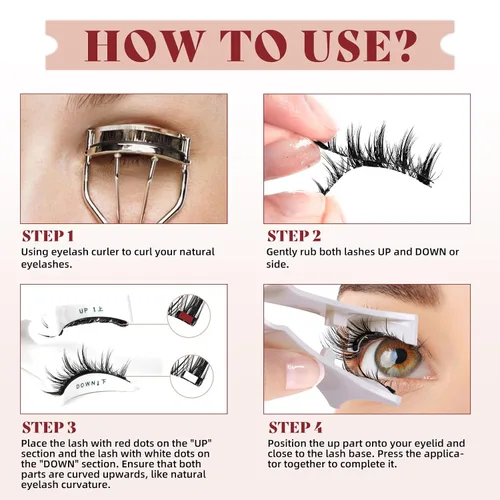 HOW TO USE?

STEP 1
Using eyelash curler to curl your natural eyelashes.

STEP 2
Gently rub both lashes UP and DOWN or side.

UP 1上

DOWN↓下

STEP 3
Place the lash with red dots on the "UP" section and the lash with white dots on the "DOWN" section. Ensure that both parts are curved upwards, like natural eyelash curvature.

STEP 4
Position the up part onto your eyelid and close to the lash base. Press the applicator together to complete it.