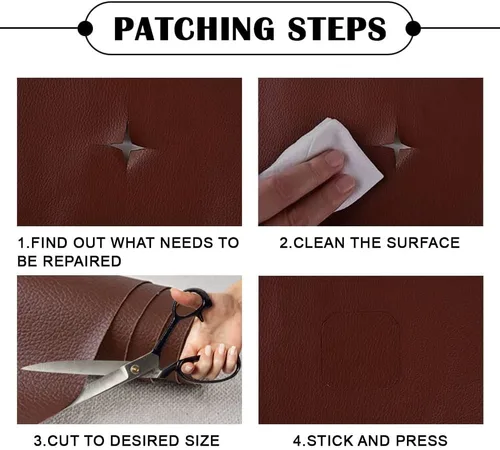 PATCHING STEPS

1.FIND OUT WHAT NEEDS TO BE REPAIRED

2.CLEAN THE SURFACE

3.CUT TO DESIRED SIZE

4.STICK AND PRESS