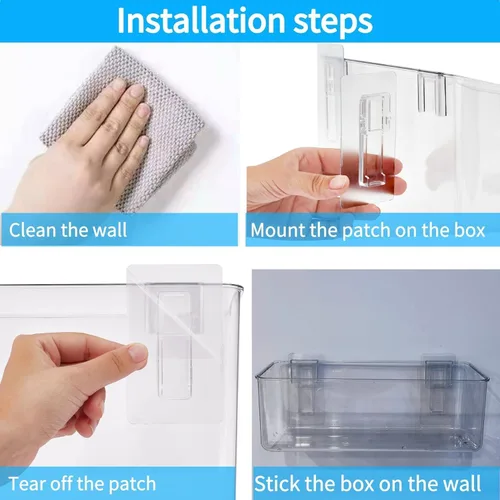 Installation steps

Clean the wall

Mount the patch on the box

Tear off the patch

Stick the box on the wall