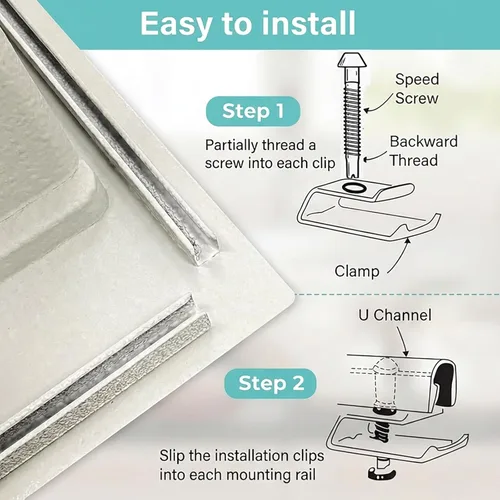 Easy to install

Step 1

Partially thread a screw into each clip

Speed Screw

Backward Thread

Clamp

U Channel

Step 2

Slip the installation clips into each mounting rail