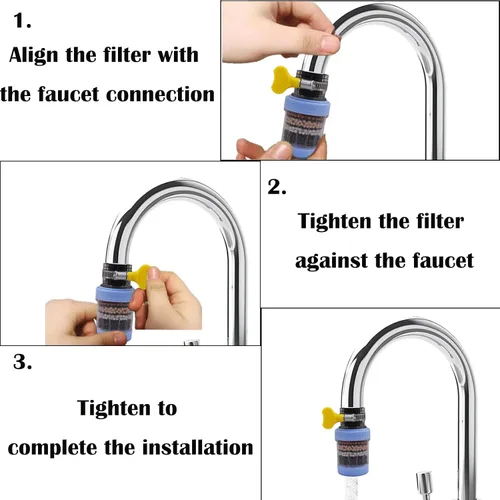 1.

Align the filter with the faucet connection

2.

Tighten the filter against the faucet

3.

Tighten to complete the installation