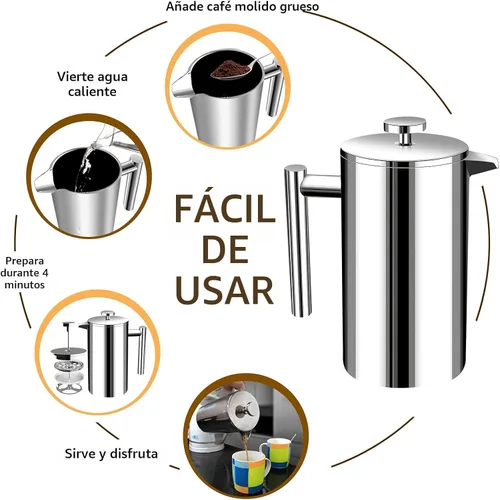 Añade café molido grueso

Vierte agua caliente

FÁCIL DE USAR

Prepara durante 4 minutos

Sirve y disfruta