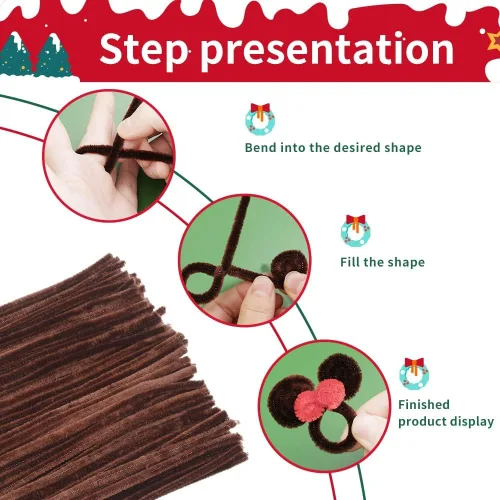 Step presentation

Bend into the desired shape

Fill the shape

Finished product display