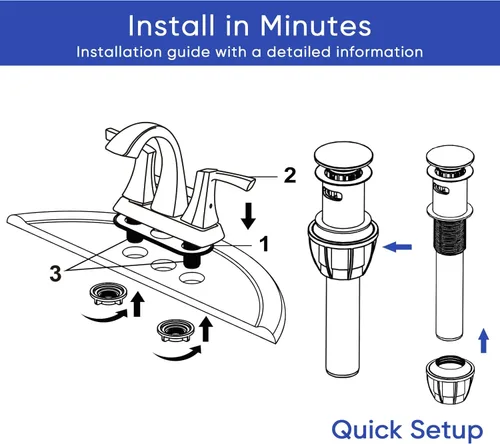 Install in Minutes
Installation guide with a detailed information

2
1
3

Quick Setup