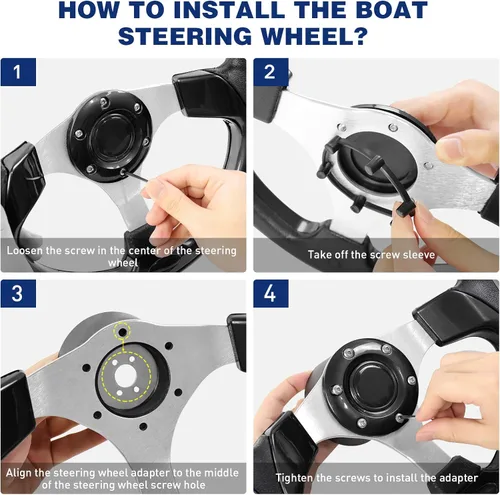 HOW TO INSTALL THE BOAT STEERING WHEEL?

1

Loosen the screw in the center of the steering wheel

2

Take off the screw sleeve

3

Align the steering wheel adapter to the middle of the steering wheel screw hole

4

Tighten the screws to install the adapter