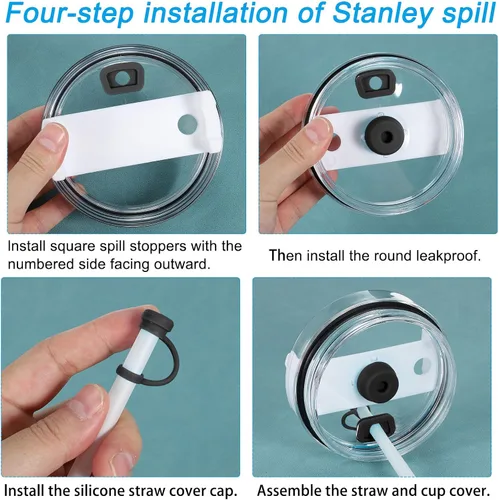 Four-step installation of Stanley spill

Install square spill stoppers with the numbered side facing outward.

Then install the round leakproof.

Install the silicone straw cover cap.

Assemble the straw and cup cover.