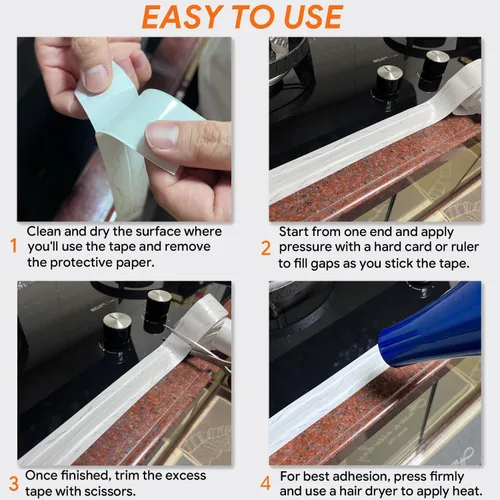 EASY TO USE

1 Clean and dry the surface where you'll use the tape and remove the protective paper.

2 Start from one end and apply pressure with a hard card or ruler to fill gaps as you stick the tape.

3 Once finished, trim the excess tape with scissors.

4 For best adhesion, press firmly and use a hair dryer to apply heat.