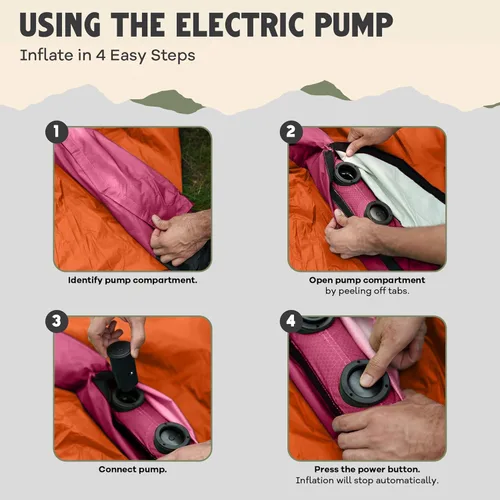 USING THE ELECTRIC PUMP

Inflate in 4 Easy Steps

1

Identify pump compartment.

2

Open pump compartment by peeling off tabs.

3

Connect pump.

4

Press the power button. Inflation will stop automatically.