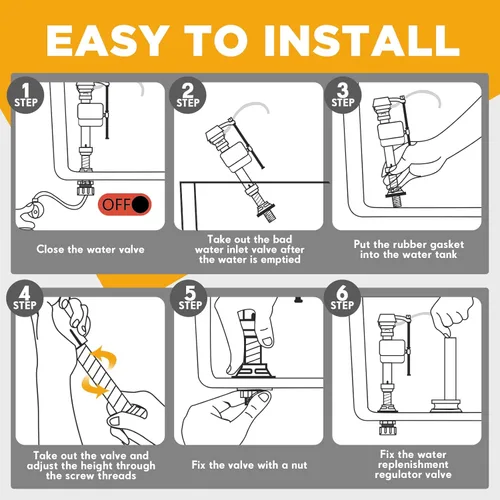 EASY TO INSTALL

1 STEP

OFF

Close the water valve

2 STEP

Take out the bad water inlet valve after the water is emptied

3 STEP

Put the rubber gasket into the water tank

4 STEP

Take out the valve and adjust the height through the screw threads

5 STEP

Fix the valve with a nut

6 STEP

Fix the water replenishment regulator valve