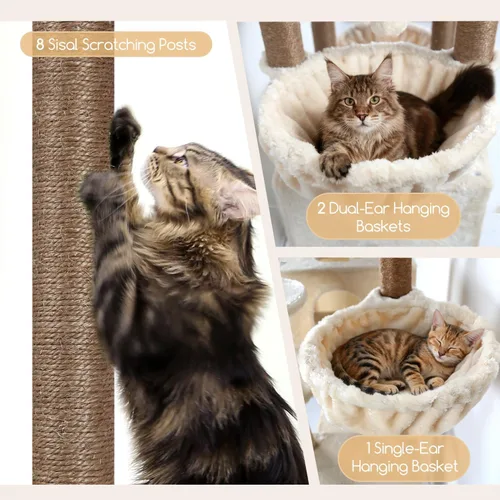 8 Sisal Scratching Posts

2 Dual-Ear Hanging Baskets

1 Single-Ear Hanging Basket