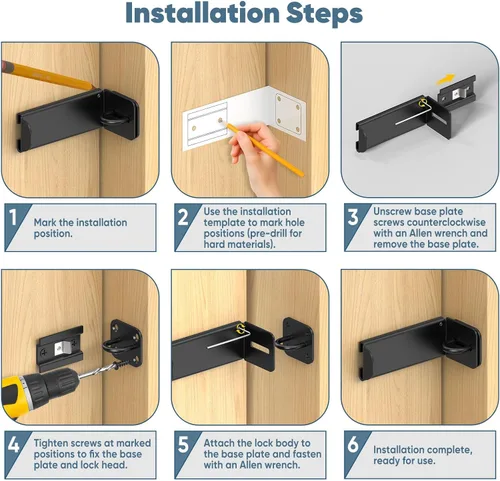 Installation Steps

1 Mark the installation position.

2 Use the installation template to mark hole positions (pre-drill for hard materials).

3 Unscrew base plate screws counterclockwise with an Allen wrench and remove the base plate.

4 Tighten screws at marked positions to fix the base plate and lock head.

5 Attach the lock body to the base plate and fasten with an Allen wrench.

6 Installation complete, ready for use.