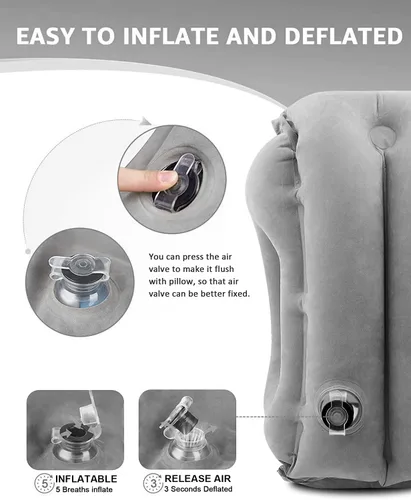 EASY TO INFLATE AND DEFLATED

You can press the air valve to make it flush with pillow, so that air valve can be better fixed.

5 INFLATABLE
5 Breaths inflate

3 RELEASE AIR
3 Seconds Deflated