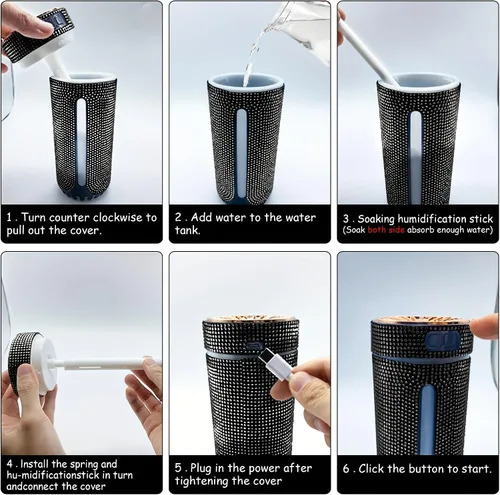 1 . Turn counter clockwise to pull out the cover.

2 . Add water to the water tank.

3 . Soaking humidification stick
(Soak both side absorb enough water)

4 . Install the spring and hu-midificationstick in turn andconnect the cover

5 . Plug in the power after tightening the cover

6 . Click the button to start.