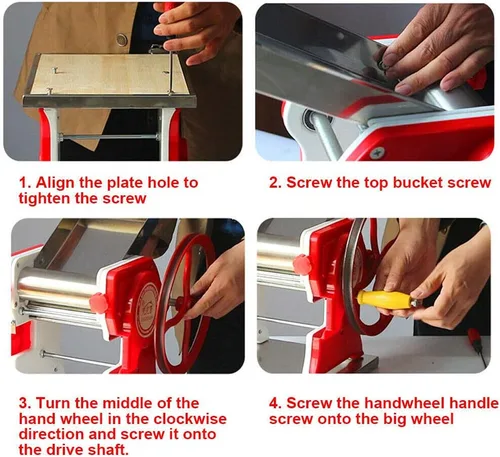 1. Align the plate hole to tighten the screw

2. Screw the top bucket screw

3. Turn the middle of the hand wheel in the clockwise direction and screw it onto the drive shaft.

4. Screw the handwheel handle screw onto the big wheel