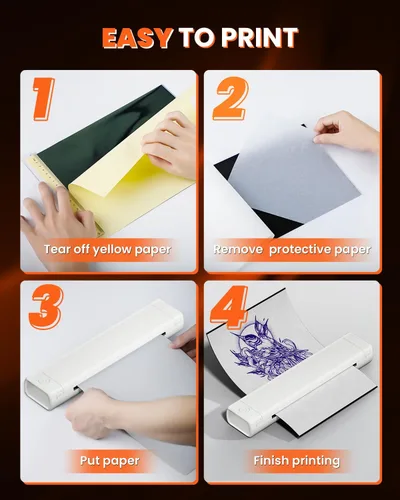 EASY TO PRINT

1

Tear off yellow paper

2

Remove protective paper

3

Put paper

4

Finish printing