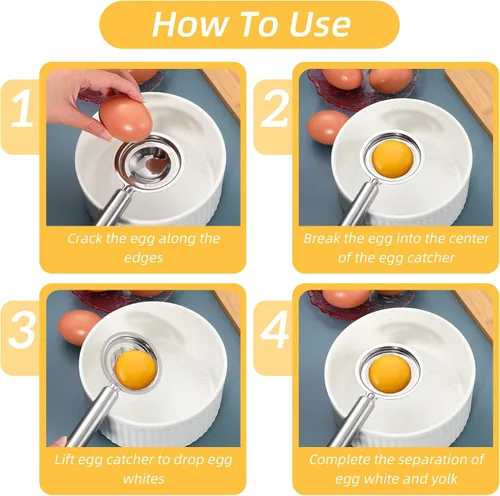 How To Use

1

Crack the egg along the edges

2

Break the egg into the center of the egg catcher

3

Lift egg catcher to drop egg whites

4

Complete the separation of egg white and yolk