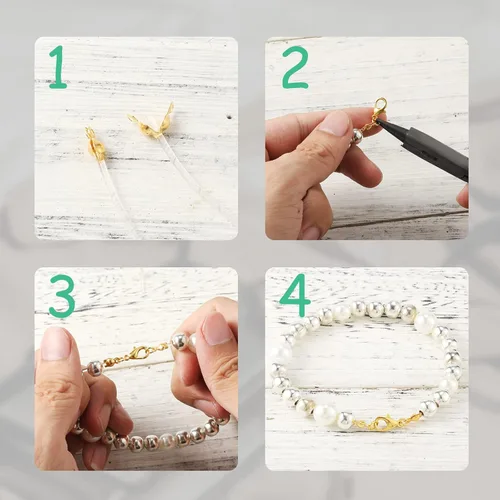 1

2

3

4