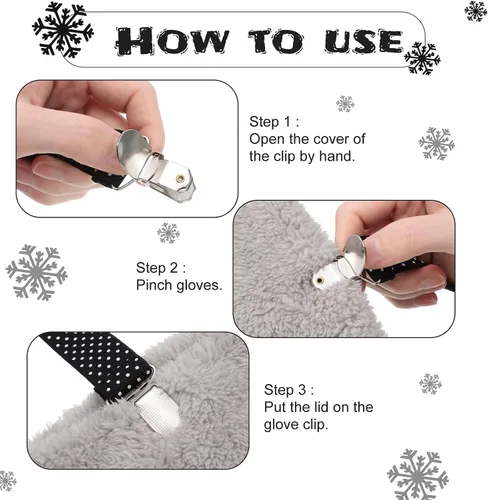 HOW TO USE

Step 1 :
Open the cover of the clip by hand.

Step 2 :
Pinch gloves.

Step 3 :
Put the lid on the glove clip.