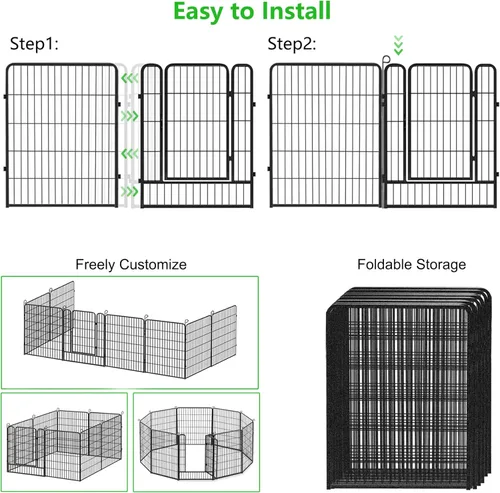 Easy to Install

Step1:

Step2:

Freely Customize

Foldable Storage