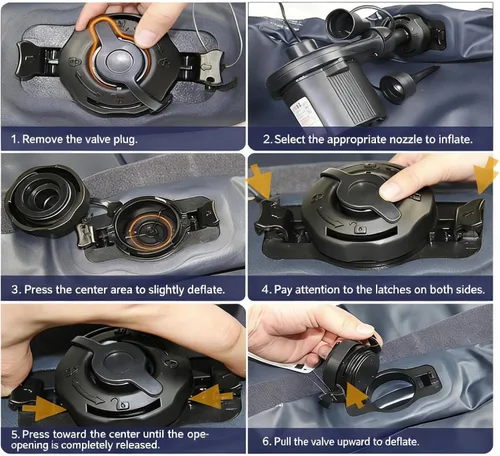 1. Remove the valve plug.

2. Select the appropriate nozzle to inflate.

3. Press the center area to slightly deflate.

4. Pay attention to the latches on both sides.

5. Press toward the center until the ope-opening is completely released.

6. Pull the valve upward to deflate.