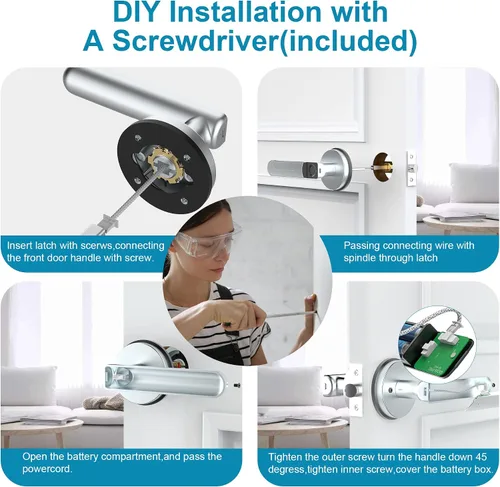 DIY Installation with A Screwdriver(included)

Insert latch with scerws,connecting the front door handle with screw.

Passing connecting wire with spindle through latch

Open the battery compartment,and pass the powercord.

Tighten the outer screw turn the handle down 45 degress,tighten inner screw,cover the battery box.