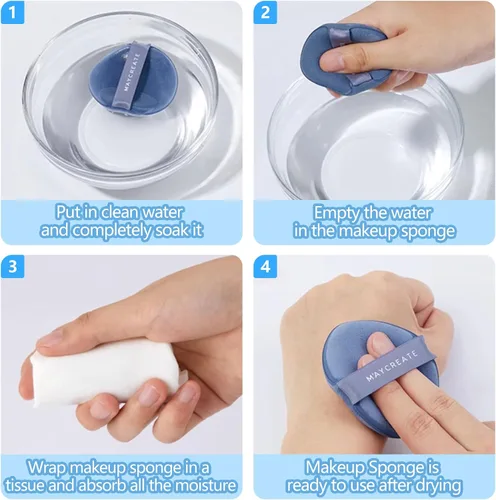 1

MAYCREATE

Put in clean water and completely soak it

2

Empty the water in the makeup sponge

3

Wrap makeup sponge in a tissue and absorb all the moisture

4

MAYCREATE

Makeup Sponge is ready to use after drying