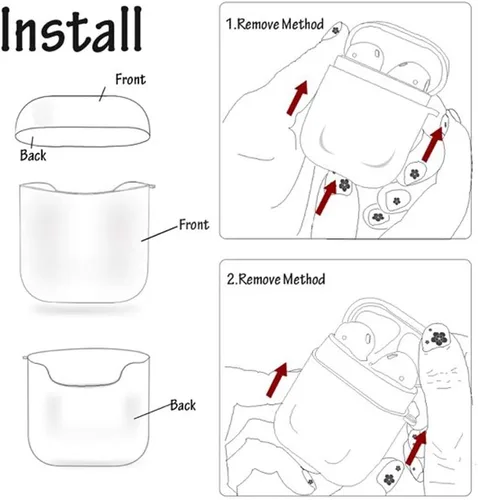 Install

Front

Back

Front

Back

1.Remove Method

2.Remove Method