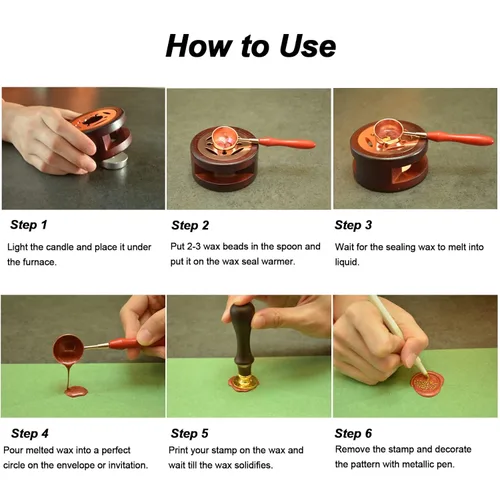 How to Use

Step 1

Light the candle and place it under the furnace.

Step 2

Put 2-3 wax beads in the spoon and put it on the wax seal warmer.

Step 3

Wait for the sealing wax to melt into liquid.

Step 4

Pour melted wax into a perfect circle on the envelope or invitation.

Step 5

Print your stamp on the wax and wait till the wax solidifies.

Step 6

Remove the stamp and decorate the pattern with metallic pen.