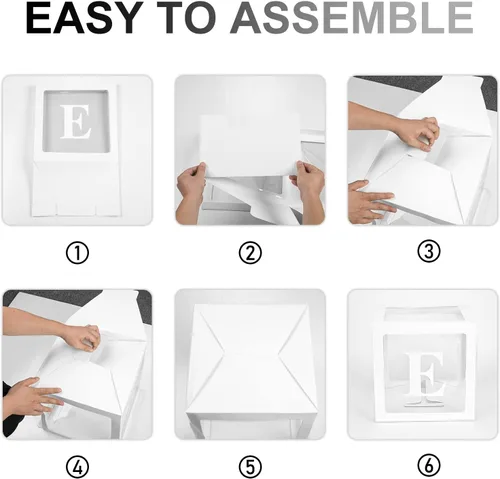 EASY TO ASSEMBLE

E

①

②

③

④

⑤

E

⑥