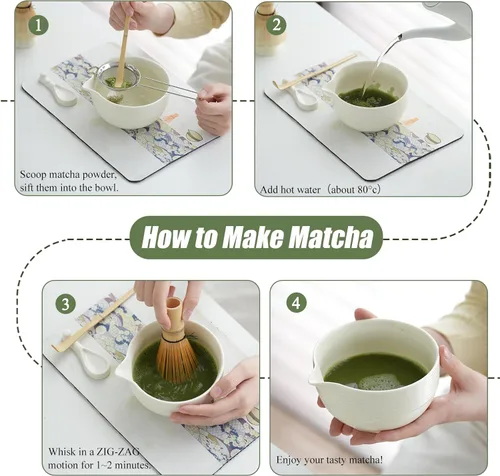 1

Scoop matcha powder, sift them into the bowl.

2

Add hot water（about 80°c）

How to Make Matcha

3

Whisk in a ZIG-ZAG motion for 1~2 minutes.

4

Enjoy your tasty matcha!