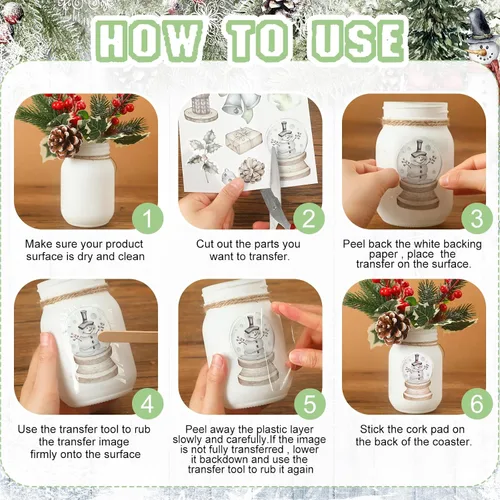 HOW TO USE

1

Make sure your product surface is dry and clean

2

Cut out the parts you want to transfer.

3

Peel back the white backing paper , place the transfer on the surface.

4

Use the transfer tool to rub the transfer image firmly onto the surface

5

Peel away the plastic layer slowly and carefully.If the image is not fully transferred , lower it backdown and use the transfer tool to rub it again

6

Stick the cork pad on the back of the coaster.