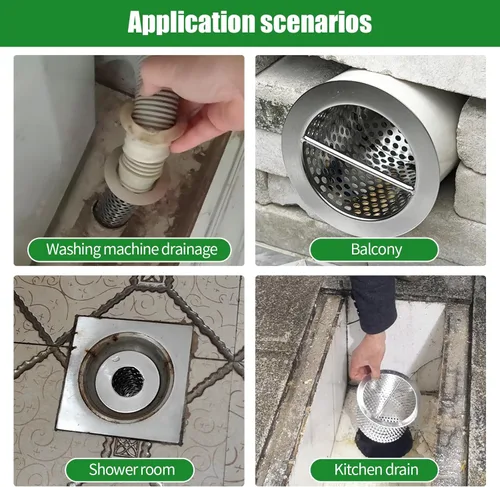 Application scenarios

Washing machine drainage

Balcony

Shower room

Kitchen drain