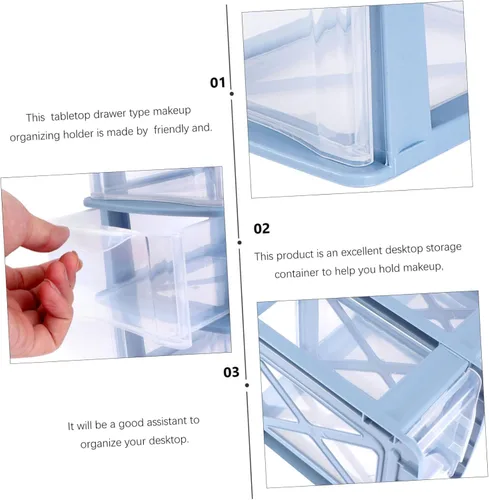 01

This tabletop drawer type makeup organizing holder is made by friendly and.

02

This product is an excellent desktop storage container to help you hold makeup.

03

It will be a good assistant to organize your desktop.