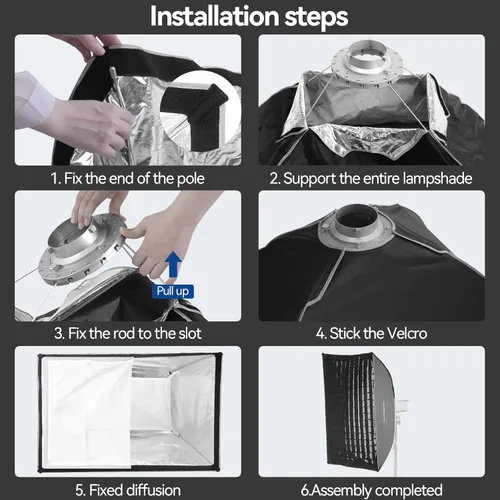 Installation steps

1. Fix the end of the pole

2. Support the entire lampshade

Pull up

3. Fix the rod to the slot

4. Stick the Velcro

5. Fixed diffusion

6.Assembly completed