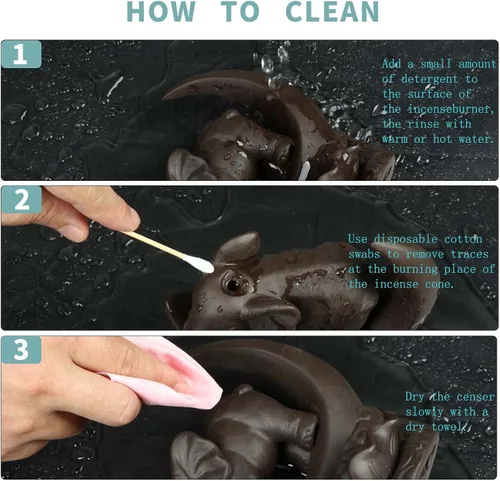 HOW TO CLEAN

1

Add a small amount of detergent to the surface of the incenseburner, the rinse with warm or hot water.

2

Use disposable cotton swabs to remove traces at the burning place of the incense cone.

3

Dry the censer slowly with a dry towel.