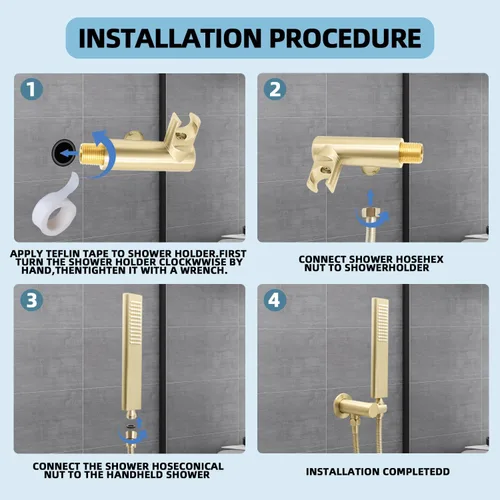 INSTALLATION PROCEDURE

1

APPLY TEFLIN TAPE TO SHOWER HOLDER.FIRST TURN THE SHOWER HOLDER CLOCKWWISE BY HAND,THENTIGHTEN IT WITH A WRENCH.

2

CONNECT SHOWER HOSEHEX NUT TO SHOWERHOLDER

3

CONNECT THE SHOWER HOSECONICAL NUT TO THE HANDHELD SHOWER

4

INSTALLATION COMPLETEDD