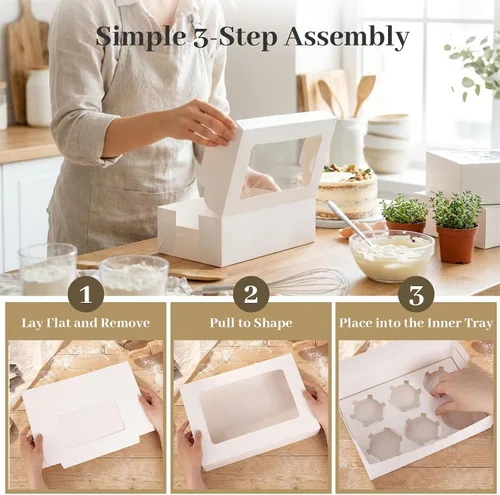 Simple 3-Step Assembly

1
Lay Flat and Remove

2
Pull to Shape

3
Place into the Inner Tray