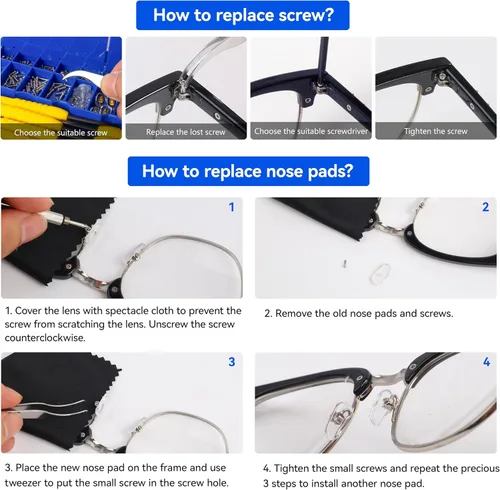 How to replace screw?

Choose the suitable screw

Replace the lost screw

Choose the suitable screwdriver

Tighten the screw

How to replace nose pads?

1

1. Cover the lens with spectacle cloth to prevent the screw from scratching the lens. Unscrew the screw counterclockwise.

2

2. Remove the old nose pads and screws.

3

3. Place the new nose pad on the frame and use tweezer to put the small screw in the screw hole.

4

4. Tighten the small screws and repeat the precious 3 steps to install another nose pad.