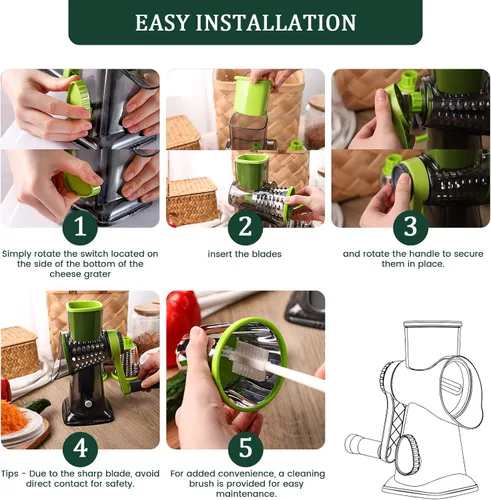 EASY INSTALLATION

1

Simply rotate the switch located on the side of the bottom of the cheese grater

2

insert the blades

3

and rotate the handle to secure them in place.

4

Tips - Due to the sharp blade, avoid direct contact for safety.

5

For added convenience, a cleaning brush is provided for easy maintenance.