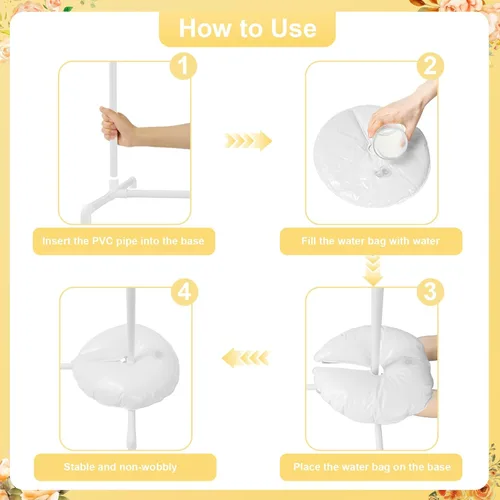 How to Use

1

Insert the PVC pipe into the base

2

Fill the water bag with water

3

Place the water bag on the base

4

Stable and non-wobbly