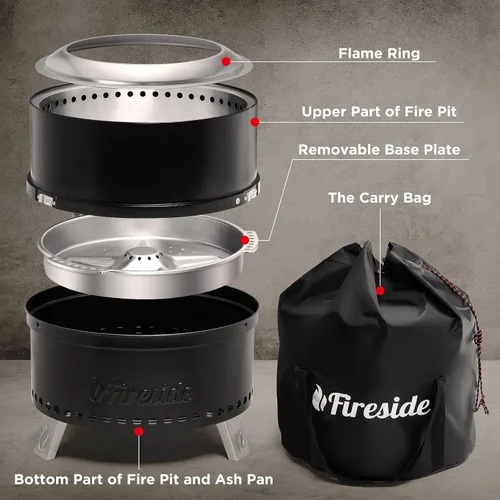 Flame Ring

Upper Part of Fire Pit

Removable Base Plate

The Carry Bag

Fireside

Fireside

Bottom Part of Fire Pit and Ash Pan