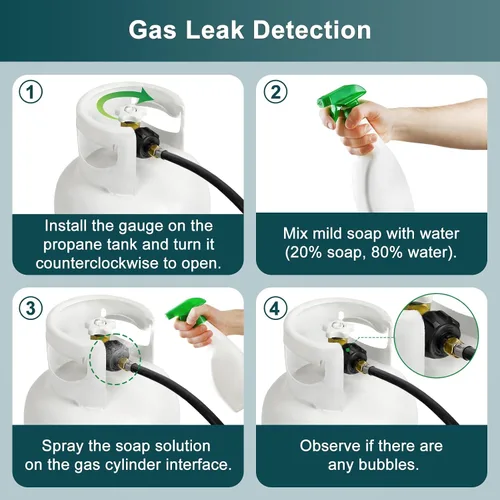 Gas Leak Detection

1

Install the gauge on the propane tank and turn it counterclockwise to open.

2

Mix mild soap with water (20% soap, 80% water).

3

Spray the soap solution on the gas cylinder interface.

4

Observe if there are any bubbles.