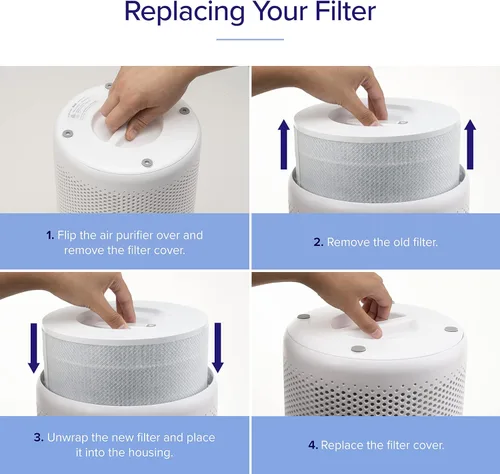 Replacing Your Filter

1. Flip the air purifier over and remove the filter cover.

2. Remove the old filter.

3. Unwrap the new filter and place it into the housing.

4. Replace the filter cover.