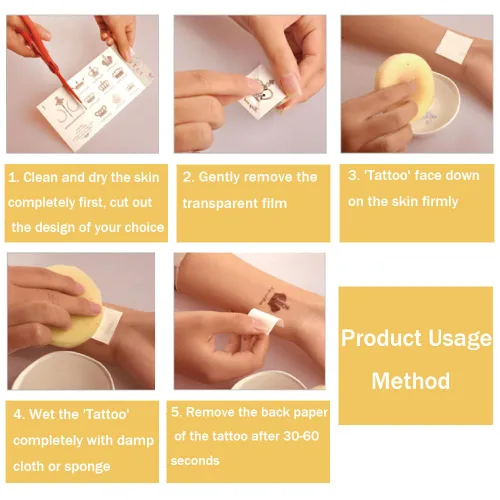 1. Clean and dry the skin completely first, cut out the design of your choice

2. Gently remove the transparent film

3. 'Tattoo' face down on the skin firmly

4. Wet the 'Tattoo' completely with damp cloth or sponge

5. Remove the back paper of the tattoo after 30-60 seconds

Product Usage Method