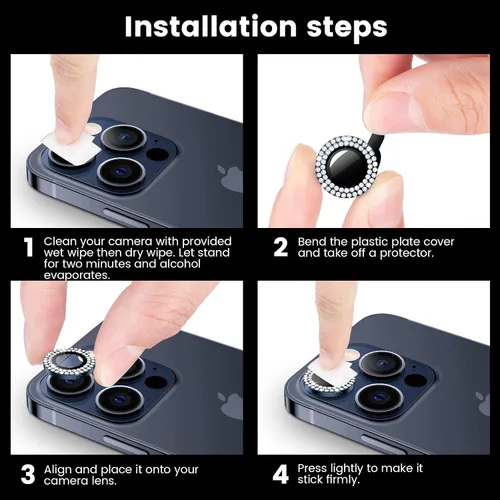 Installation steps

1 Clean your camera with provided wet wipe then dry wipe. Let stand for two minutes and alcohol evaporates.

2 Bend the plastic plate cover and take off a protector.

3 Align and place it onto your camera lens.

4 Press lightly to make it stick firmly.