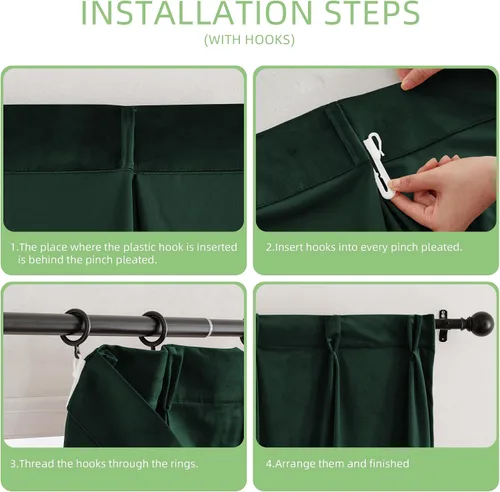 INSTALLATION STEPS
(WITH HOOKS)

1.The place where the plastic hook is inserted is behind the pinch pleated.

2.Insert hooks into every pinch pleated.

3.Thread the hooks through the rings.

4.Arrange them and finished