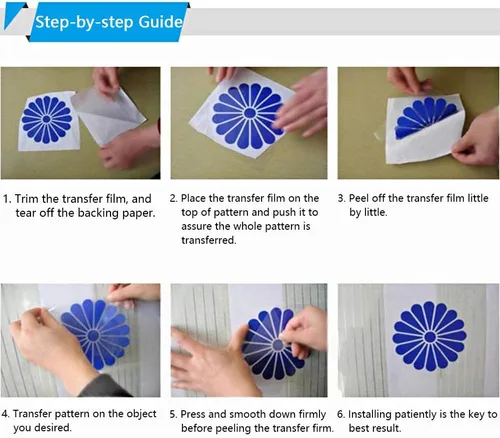 Step-by-step Guide

1. Trim the transfer film, and tear off the backing paper.

2. Place the transfer film on the top of pattern and push it to assure the whole pattern is transferred.

3. Peel off the transfer film little by little.

4. Transfer pattern on the object you desired.

5. Press and smooth down firmly before peeling the transfer firm.

6. Installing patiently is the key to best result.