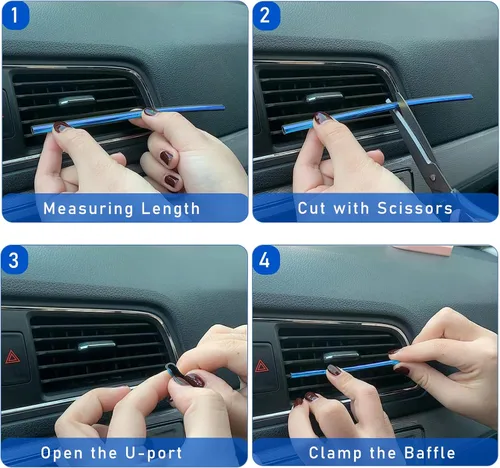 1
Measuring Length

2
Cut with Scissors

3
Open the U-port

4
Clamp the Baffle