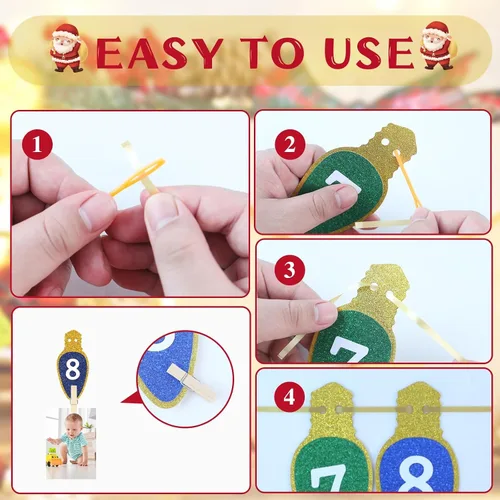 EASY TO USE

1

2

7

3

7

8

4

7

8